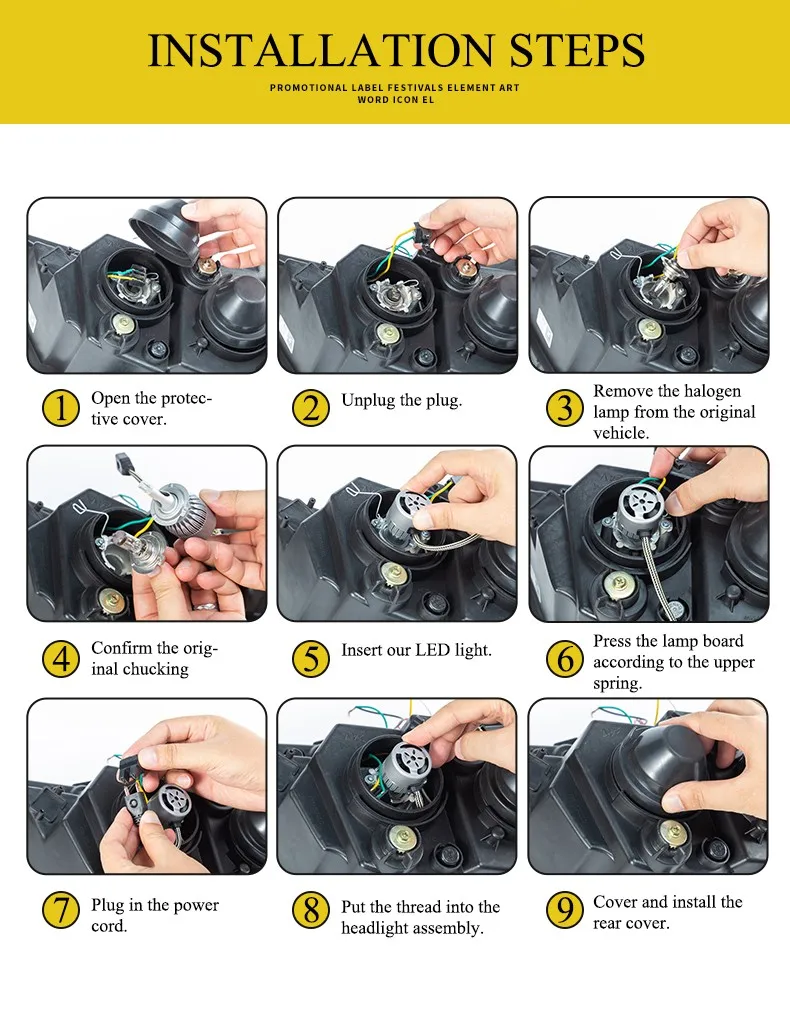 INSTALLATION STEPS

PROMOTIONAL LABEL FESTIVALS ELEMENT ART WORD ICON EL

1 Open the protective cover.

2 Unplug the plug.

3 Remove the halogen lamp from the original vehicle.

4 Confirm the original chucking

5 Insert our LED light.

6 Press the lamp board according to the upper spring.

7 Plug in the power cord.

8 Put the thread into the headlight assembly.

9 Cover and install the rear cover.