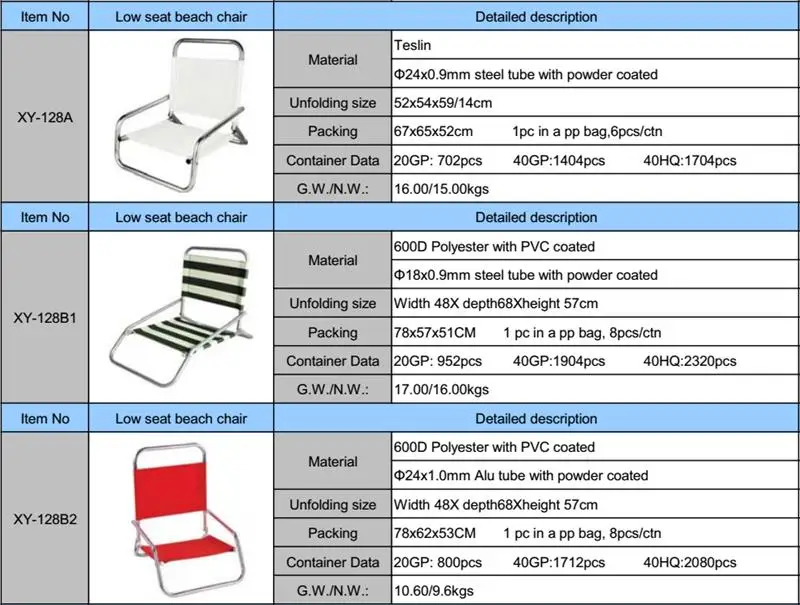 | Item No | Low seat beach chair | Detailed description | |
|---|---|---|---|
| XY-128A | | Material | Teslin |
| | | | Φ24x0.9mm steel tube with powder coated |
| | | Unfolding size | 52x54x59/14cm |
| | | Packing | 67x65x52cm 1pc in a pp bag,6pcs/ctn |
| | | Container Data | 20GP: 702pcs 40GP:1404pcs 40HQ:1704pcs |
| | | G.W./N.W.: | 16.00/15.00kgs |
| Item No | Low seat beach chair | Detailed description | |
| XY-128B1 | | Material | 600D Polyester with PVC coated |
| | | | Φ18x0.9mm steel tube with powder coated |
| | | Unfolding size | Width 48X depth68Xheight 57cm |
| | | Packing | 78x57x51CM 1 pc in a pp bag, 8pcs/ctn |
| | | Container Data | 20GP: 952pcs 40GP:1904pcs 40HQ:2320pcs |
| | | G.W./N.W.: | 17.00/16.00kgs |
| Item No | Low seat beach chair | Detailed description | |
| XY-128B2 | | Material | 600D Polyester with PVC coated |
| | | | Φ24x1.0mm Alu tube with powder coated |
| | | Unfolding size | Width 48X depth68Xheight 57cm |
| | | Packing | 78x62x53CM 1 pc in a pp bag, 8pcs/ctn |
| | | Container Data | 20GP: 800pcs 40GP:1712pcs 40HQ:2080pcs |
| | | G.W./N.W.: | 10.60/9.6kgs |