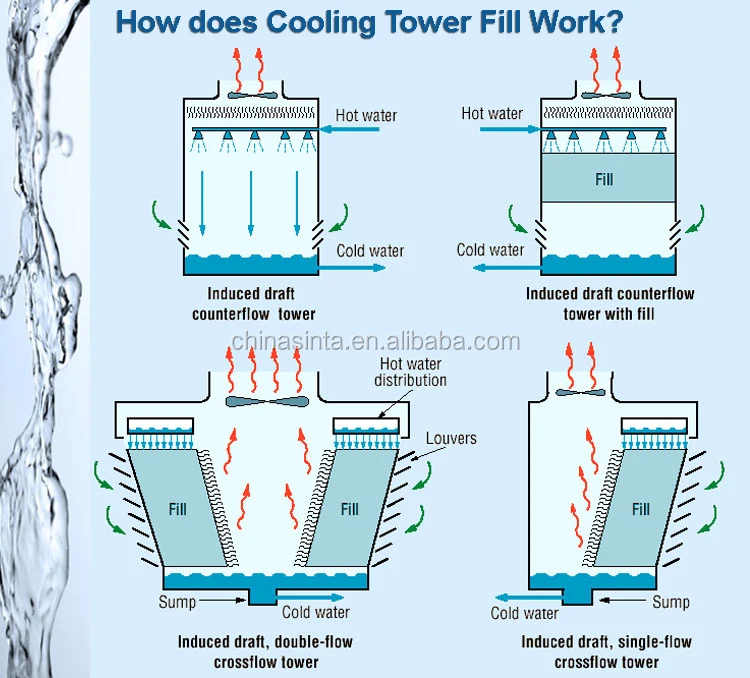 How does Cooling Tower Fill Work?

Hot water

Cold water

Induced draft counterflow tower

Hot water

Fill

Cold water

Induced draft counterflow tower with fill

chinasinta.en.alibaba.com

Hot water distribution

Louvers

Fill

Fill

Sump

Cold water

Induced draft, double-flow crossflow tower

Fill

Cold water

Sump

Induced draft, single-flow crossflow tower