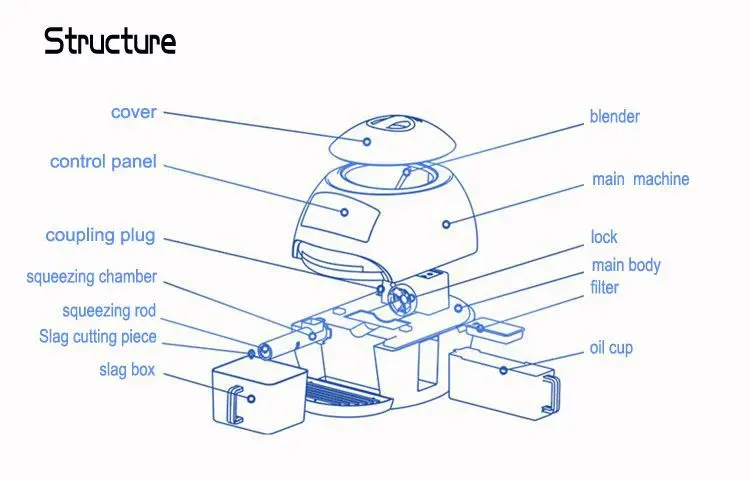 Structure

cover
control panel
coupling plug
squeezing chamber
squeezing rod
Slag cutting piece
slag box

blender
main machine
lock
main body
filter
oil cup