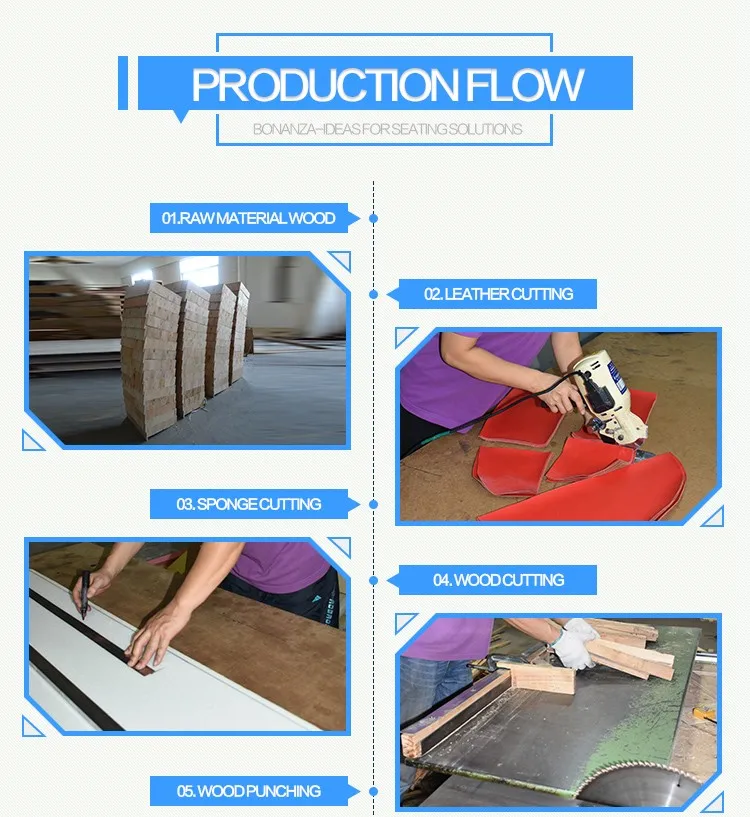 PRODUCTION FLOW

BONANZA--IDEAS FOR SEATING SOLUTIONS

01.RAW MATERIAL WOOD

02. LEATHER CUTTING

03. SPONGE CUTTING

04. WOOD CUTTING

05. WOOD PUNCHING