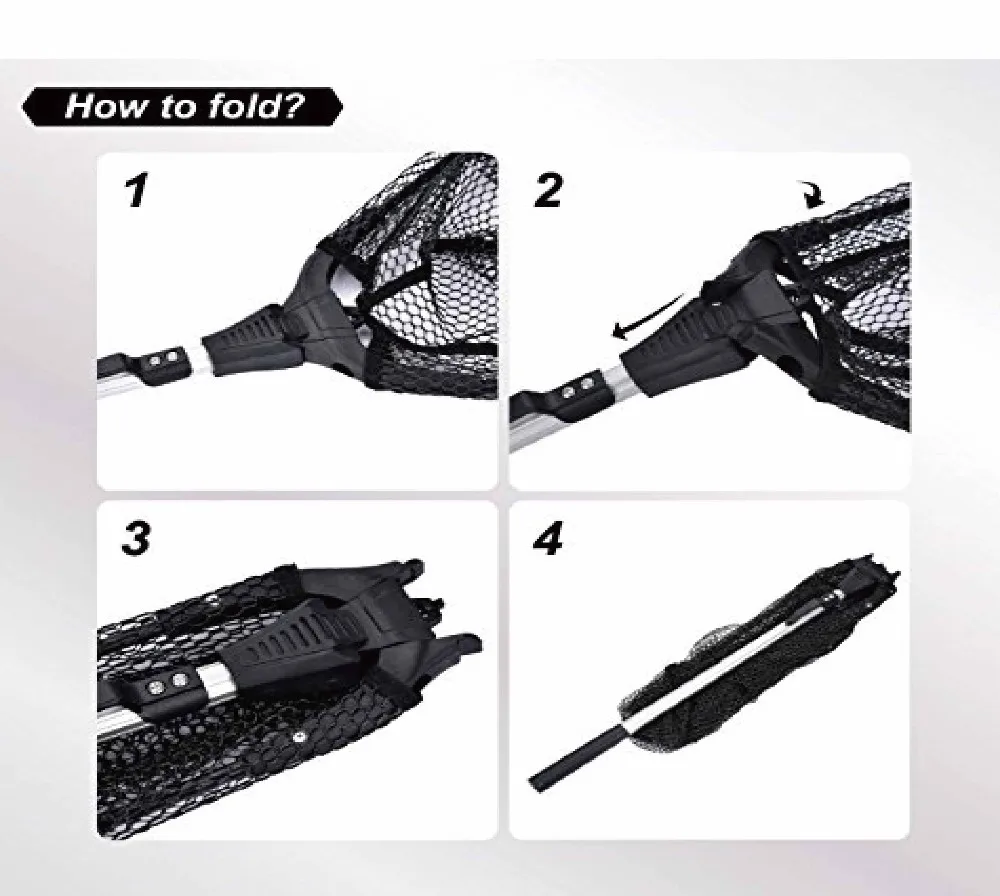 How to fold?

1

2

3

4