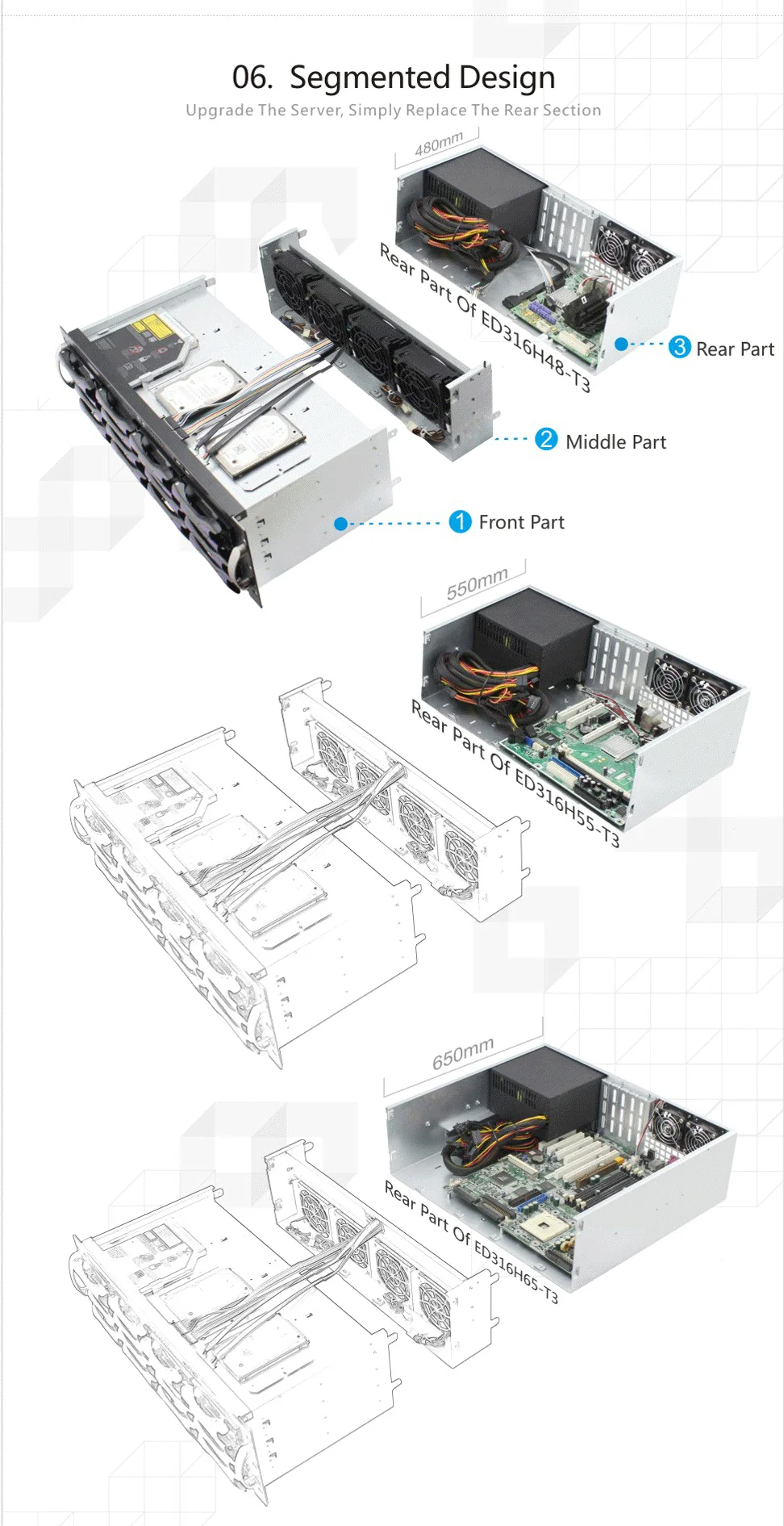 06. Segmented Design

Upgrade The Server, Simply Replace The Rear Section

480mm

Rear Part Of ED316H48-T3

3 Rear Part

2 Middle Part

1 Front Part

550mm

Rear Part Of ED316H55-T3

650mm

Rear Part Of ED316H65-T3