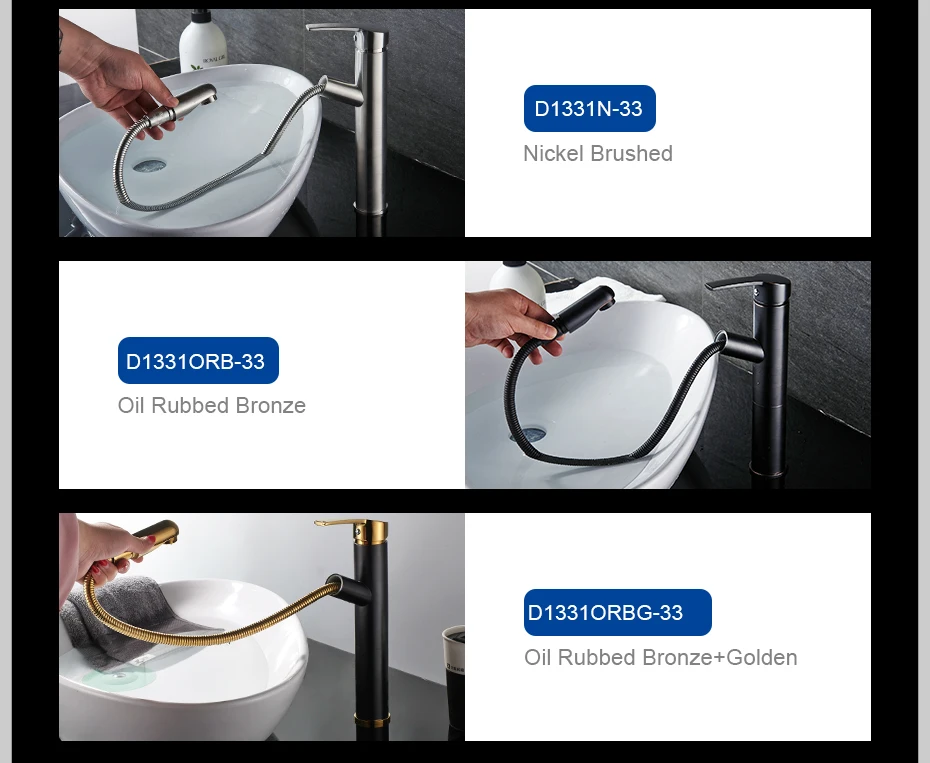 D1331N-33
Nickel Brushed

D1331ORB-33
Oil Rubbed Bronze

D1331ORBG-33
Oil Rubbed Bronze+Golden