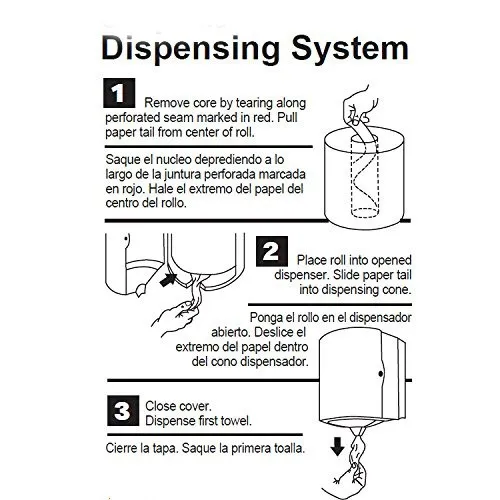 Dispensing System

1 Remove core by tearing along perforated seam marked in red. Pull paper tail from center of roll.

Saque el nucleo deprediendo a lo largo de la juntura perforada marcada en rojo. Hale el extremo del papel del centro del rollo.

2 Place roll into opened dispenser. Slide paper tail into dispensing cone.

Ponga el rollo en el dispensador abierto. Deslice el extremo del papel dentro del cono dispensador.

3 Close cover. Dispense first towel.

Cierre la tapa. Saque la primera toalla.