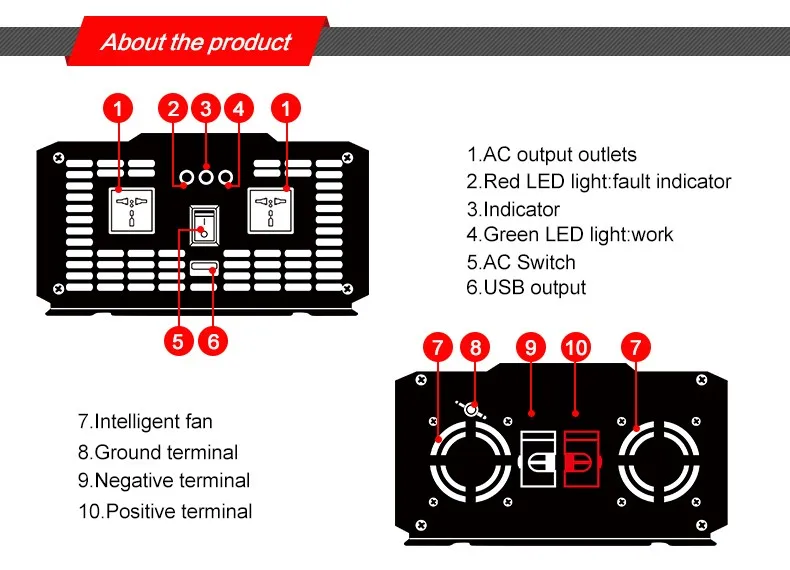 About the product

1 2 3 4 1

5 6

1.AC output outlets
2.Red LED light:fault indicator
3.Indicator
4.Green LED light:work
5.AC Switch
6.USB output

7 8 9 10 7

7.Intelligent fan
8.Ground terminal
9.Negative terminal
10.Positive terminal