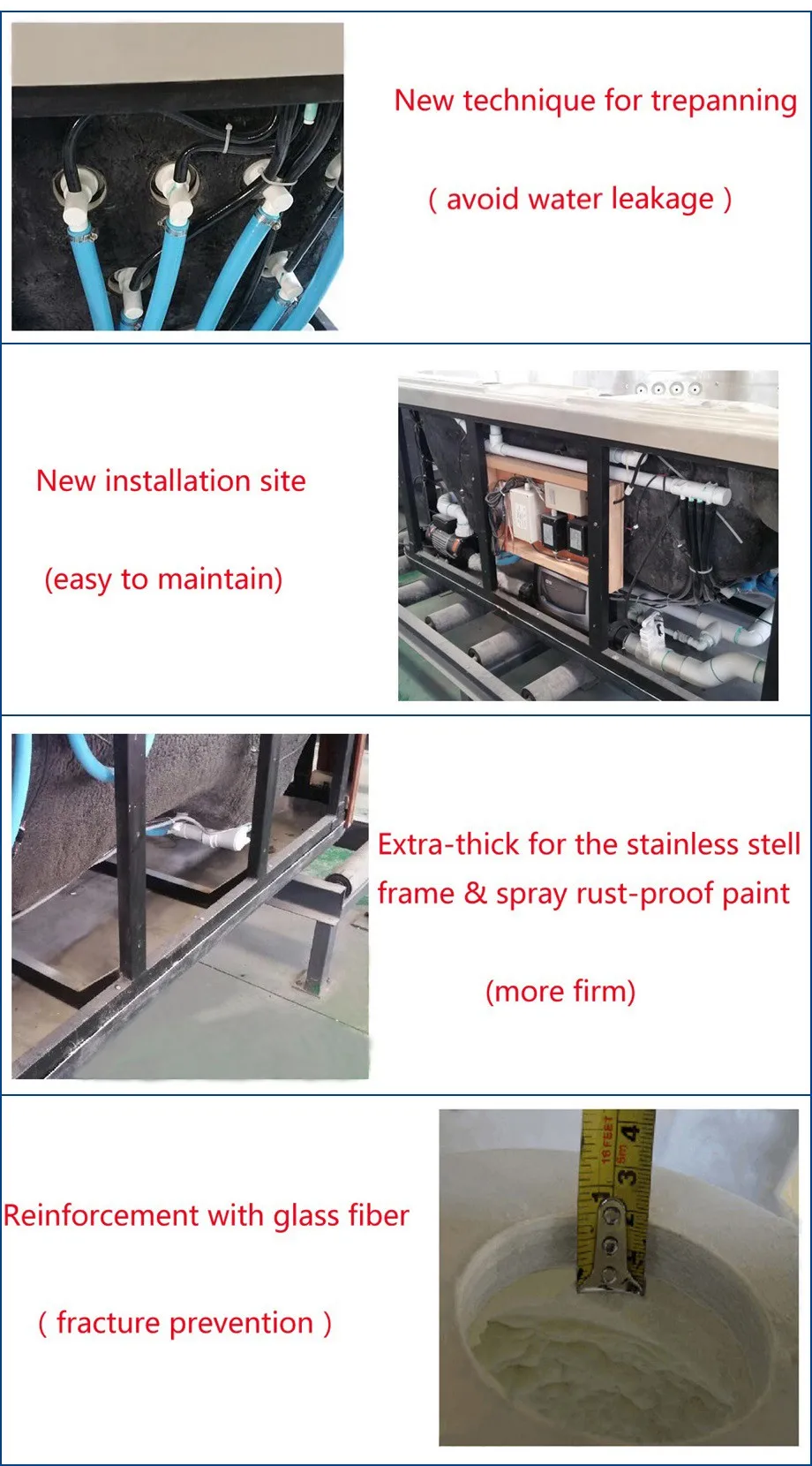 New technique for trepanning

( avoid water leakage )

New installation site

(easy to maintain)

Extra-thick for the stainless stell frame & spray rust-proof paint

(more firm)

Reinforcement with glass fiber

( fracture prevention )

16 FEET 5m 4 3 2