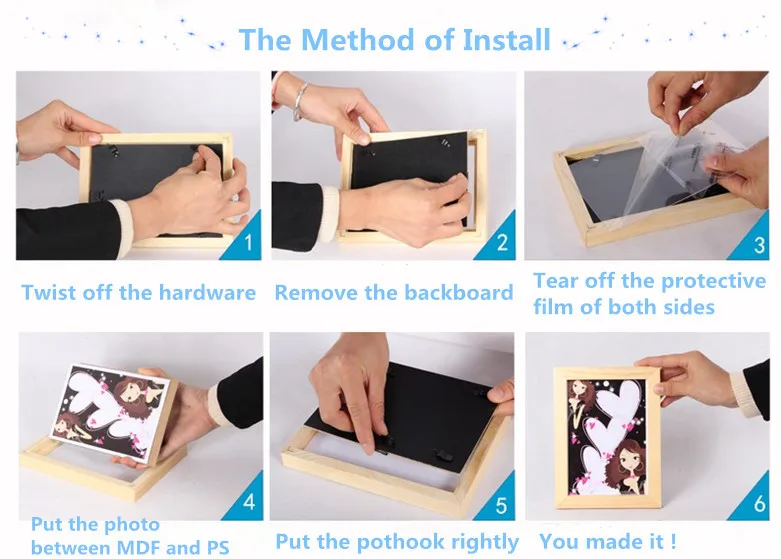 The Method of Install

1

Twist off the hardware

2

Remove the backboard

3

Tear off the protective film of both sides

4

Put the photo between MDF and PS

5

Put the pothook rightly

6

You made it !