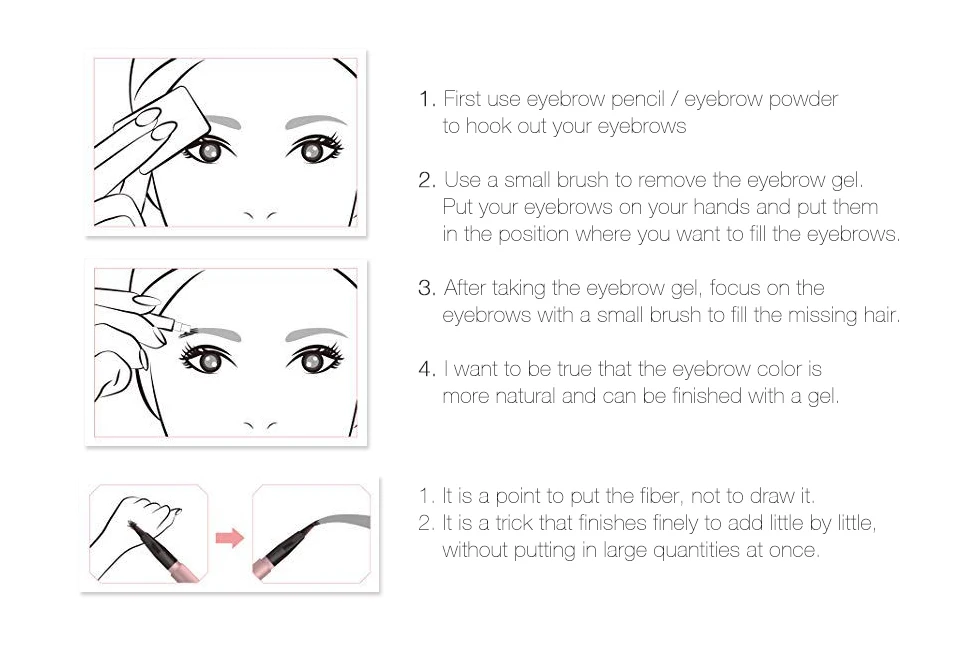 1. First use eyebrow pencil / eyebrow powder to hook out your eyebrows

2. Use a small brush to remove the eyebrow gel. Put your eyebrows on your hands and put them in the position where you want to fill the eyebrows.

3. After taking the eyebrow gel, focus on the eyebrows with a small brush to fill the missing hair.

4. I want to be true that the eyebrow color is more natural and can be finished with a gel.

1. It is a point to put the fiber, not to draw it.
2. It is a trick that finishes finely to add little by little, without putting in large quantities at once.