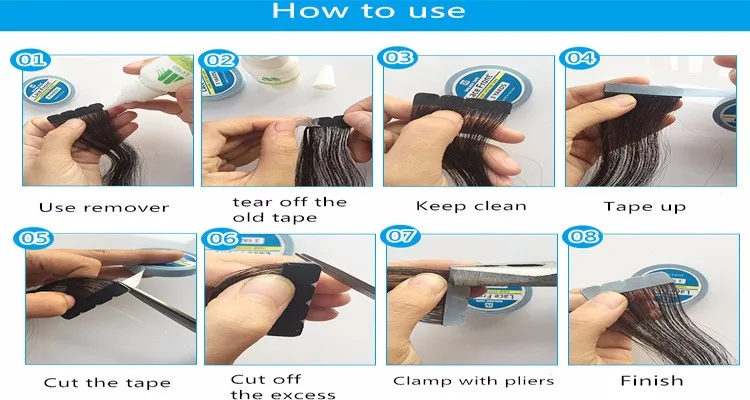 How to use

01
Use remover

02
tear off the old tape

03
Keep clean

04
Tape up

05
Cut the tape

06
Cut off the excess

07
Clamp with pliers

08
Finish