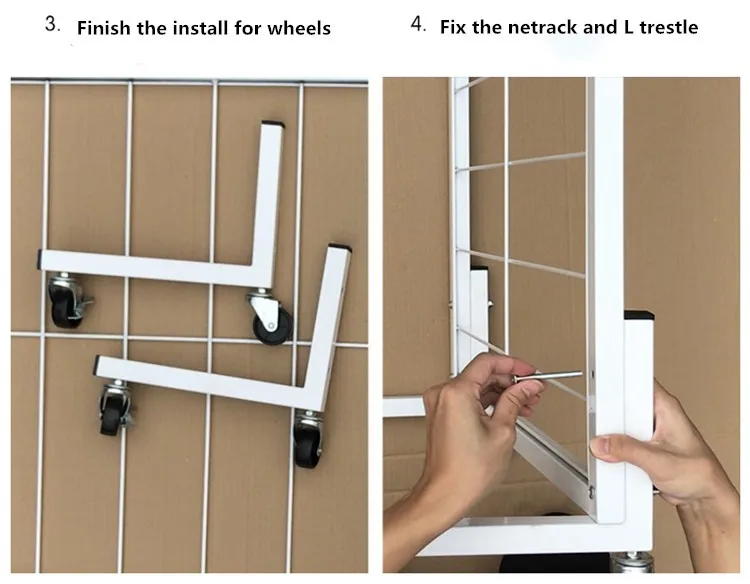 3. Finish the install for wheels

4. Fix the netrack and L trestle