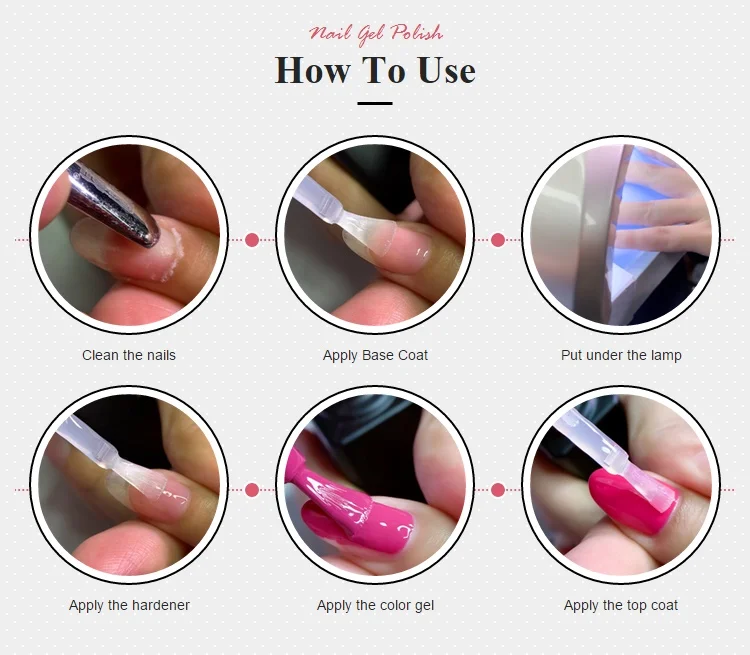 Nail Gel Polish

How To Use

Clean the nails

Apply Base Coat

Put under the lamp

Apply the hardener

Apply the color gel

Apply the top coat