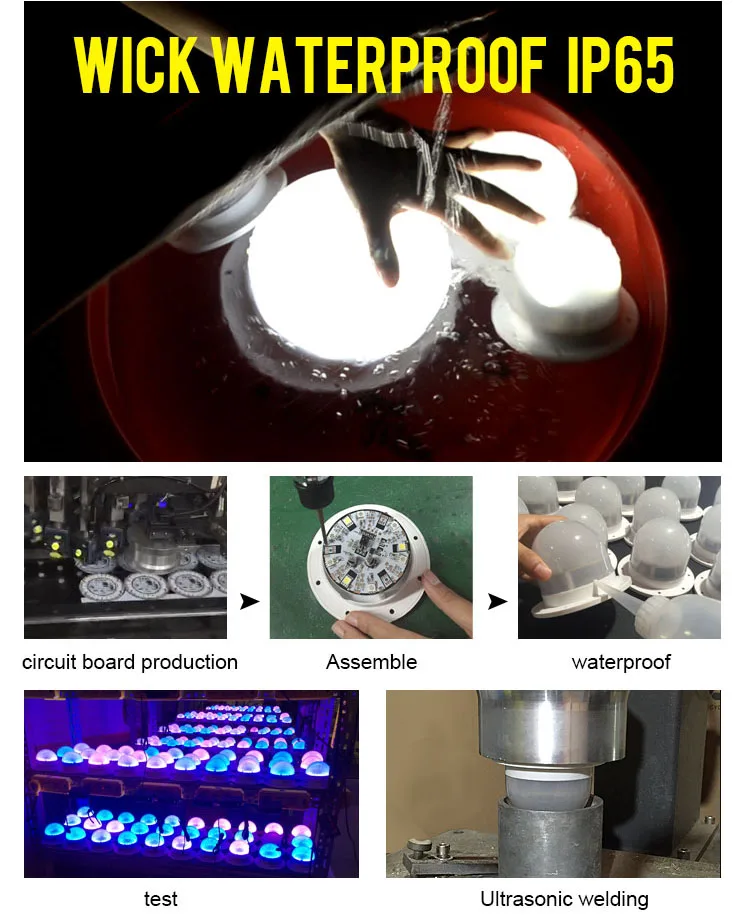 WICK WATERPROOF IP65

circuit board production

Assemble

waterproof

test

Ultrasonic welding