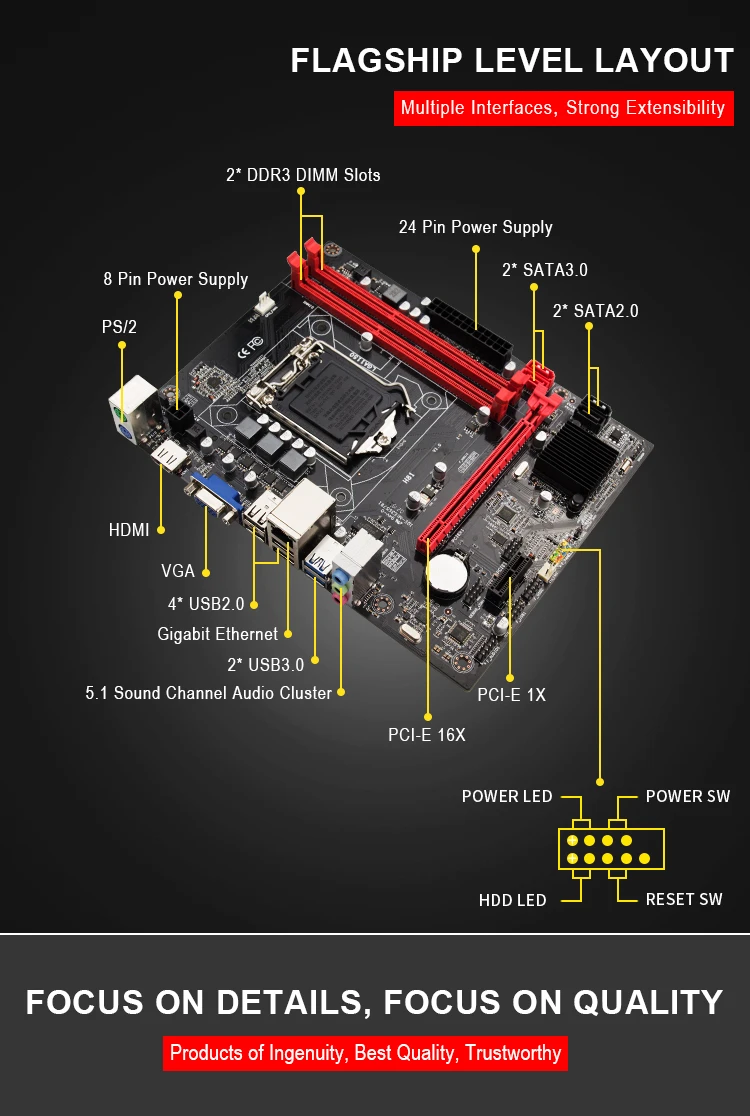 FLAGSHIP LEVEL LAYOUT

Multiple Interfaces, Strong Extensibility

2* DDR3 DIMM Slots

24 Pin Power Supply

8 Pin Power Supply

2* SATA3.0

2* SATA2.0

PS/2

HDMI

VGA

4* USB2.0

Gigabit Ethernet

2* USB3.0

5.1 Sound Channel Audio Cluster

PCI-E 1X

PCI-E 16X

POWER LED

POWER SW

HDD LED

RESET SW

FOCUS ON DETAILS, FOCUS ON QUALITY

Products of Ingenuity, Best Quality, Trustworthy