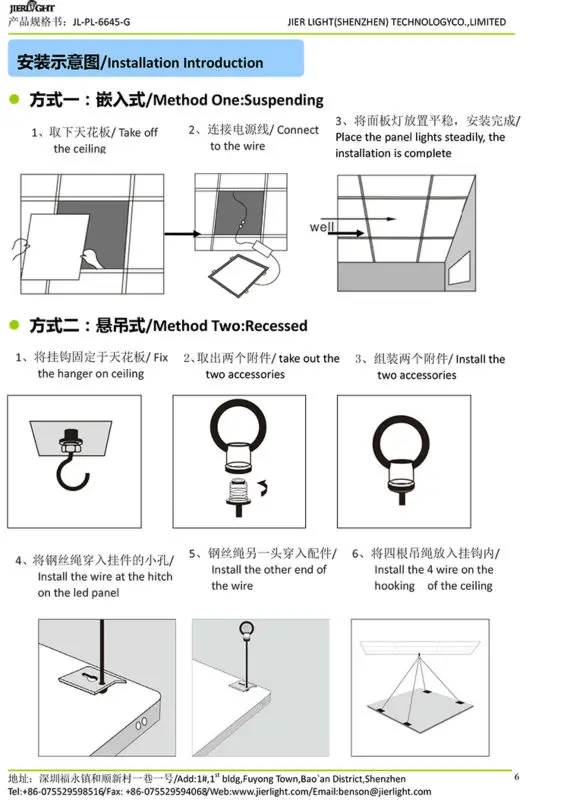 JIERLIGHT
产品规格书: JL-PL-6645-G
JIER LIGHT(SHENZHEN) TECHNOLOGYCO.,LIMITED

安装示意图/Installation Introduction

方式一：嵌入式/Method One:Suspending

1、取下天花板/ Take off the ceiling

2、连接电源线/ Connect to the wire

3、将面板灯放置平稳，安装完成/ Place the panel lights steadily, the installation is complete

well

方式二：悬吊式/Method Two:Recessed

1、将挂钩固定于天花板/ Fix the hanger on ceiling

2、取出两个附件/ take out the two accessories

3、组装两个附件/ Install the two accessories

4、将钢丝绳穿入挂件的小孔/ Install the wire at the hitch on the led panel

5、钢丝绳另一头穿入配件/ Install the other end of the wire

6、将四根吊绳放入挂钩内/ Install the 4 wire on the hooking of the ceiling

地址：深圳福永镇和顺新村一巷一号/Add:1#,1$^{st}$ bldg,Fuyong Town,Bao`an District,Shenzhen
Tel:+86-075529598516/Fax: +86-075529594068/Web:www.jierlight.com/Email:benson@jierlight.com
6