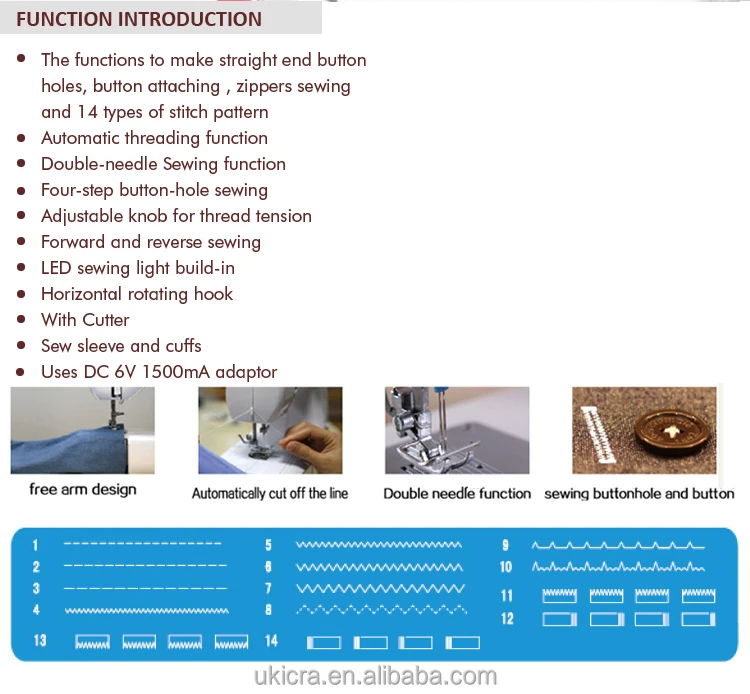 FUNCTION INTRODUCTION

- The functions to make straight end button holes, button attaching , zippers sewing and 14 types of stitch pattern
- Automatic threading function
- Double-needle Sewing function
- Four-step button-hole sewing
- Adjustable knob for thread tension
- Forward and reverse sewing
- LED sewing light build-in
- Horizontal rotating hook
- With Cutter
- Sew sleeve and cuffs
- Uses DC 6V 1500mA adaptor

free arm design
Automatically cut off the line
Double needle function
sewing buttonhole and button

1
2
3
4
13
5
6
7
8
14
9
10
11
12

ukicra.en.alibaba.com