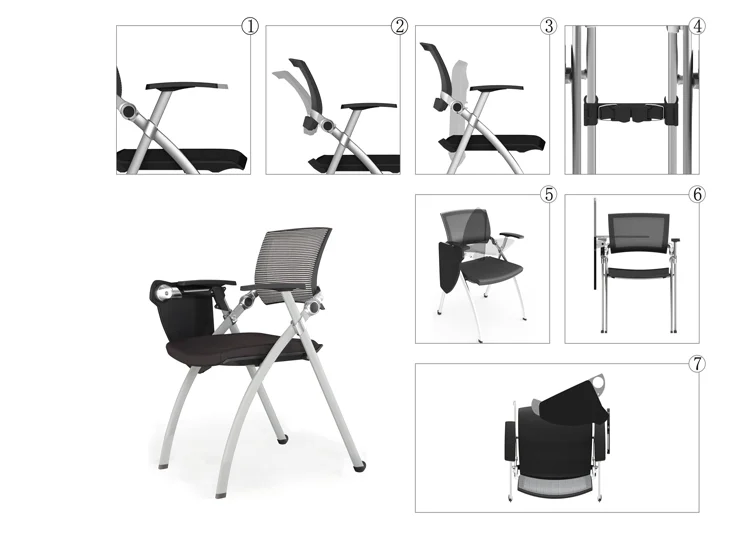 ①
②
③
④
⑤
⑥
⑦