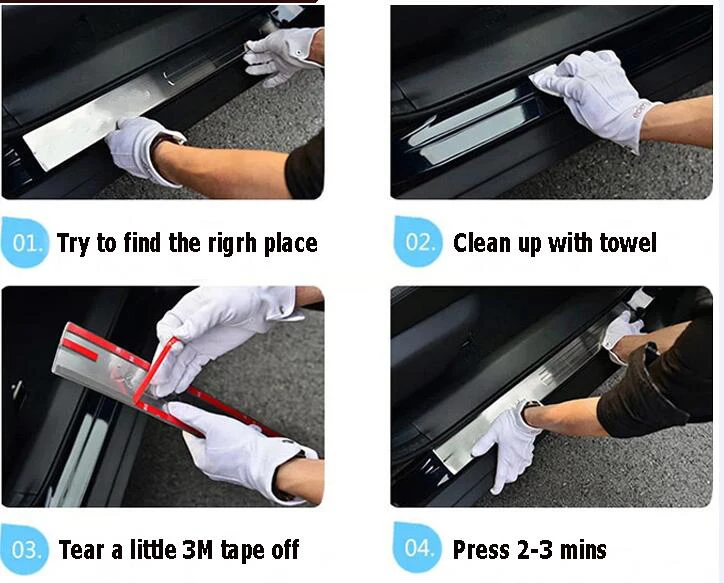 01. Try to find the rigrh place

02. Clean up with towel

03. Tear a little 3M tape off

04. Press 2-3 mins