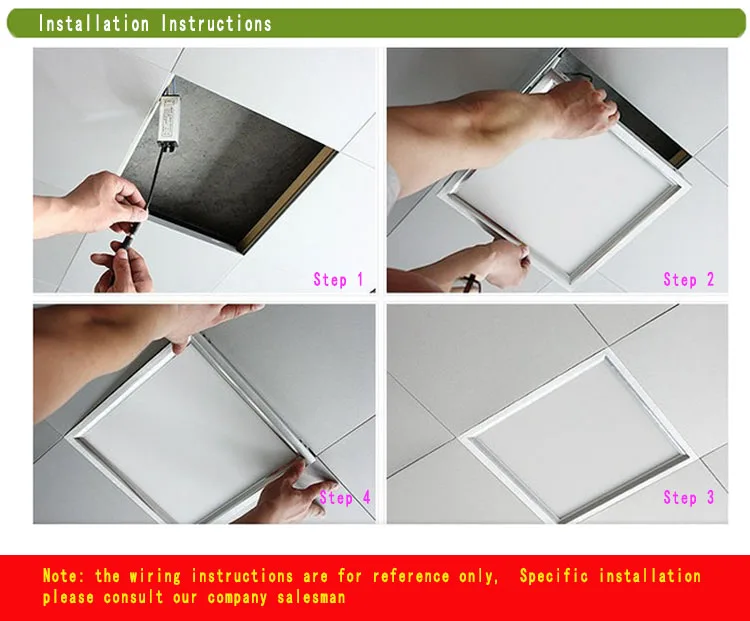 Installation Instructions

Step 1

Step 2

Step 4

Step 3

Note: the wiring instructions are for reference only, Specific installation please consult our company salesman