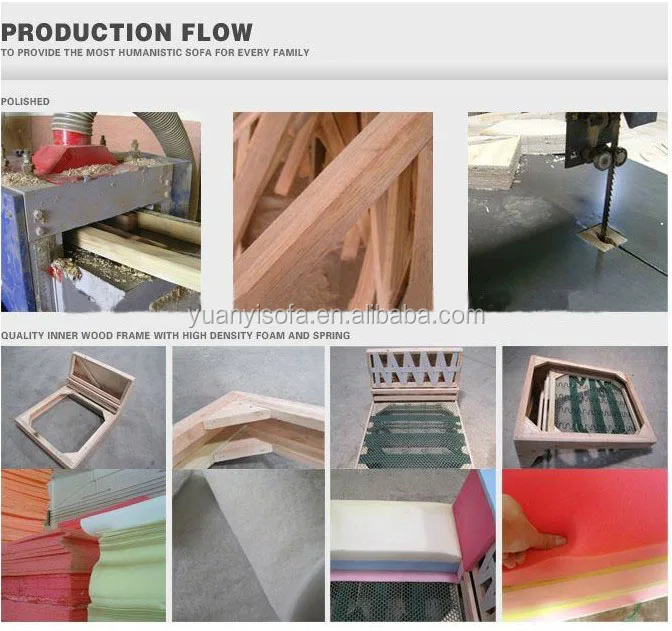 PRODUCTION FLOW
TO PROVIDE THE MOST HUMANISTIC SOFA FOR EVERY FAMILY

POLISHED

yuanyisofa.en.alibaba.com

QUALITY INNER WOOD FRAME WITH HIGH DENSITY FOAM AND SPRING