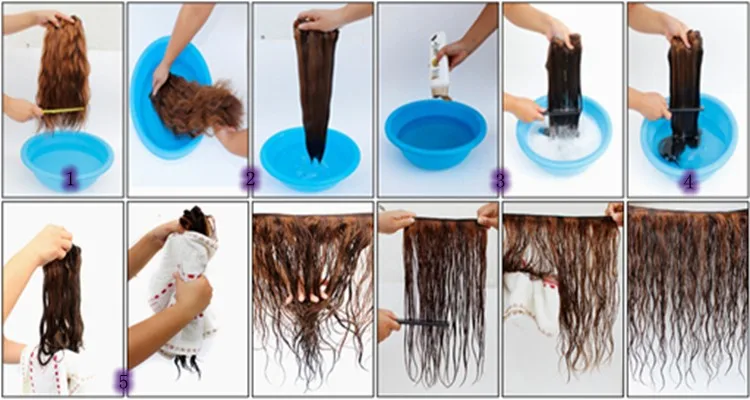 1
2
3
4
5