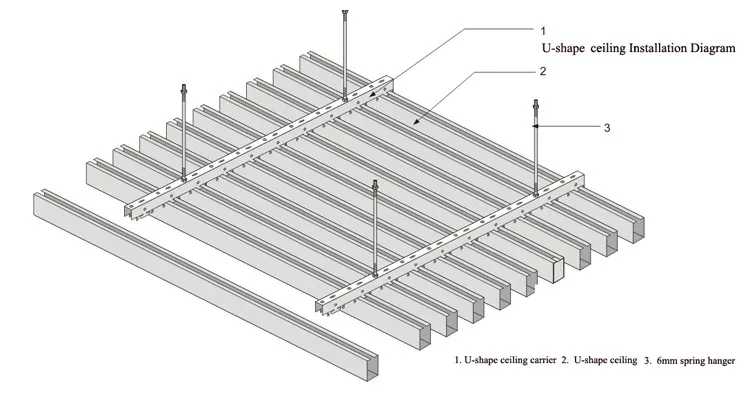 1

U-shape ceiling Installation Diagram

2

3

1. U-shape ceiling carrier 2. U-shape ceiling 3. 6mm spring hanger