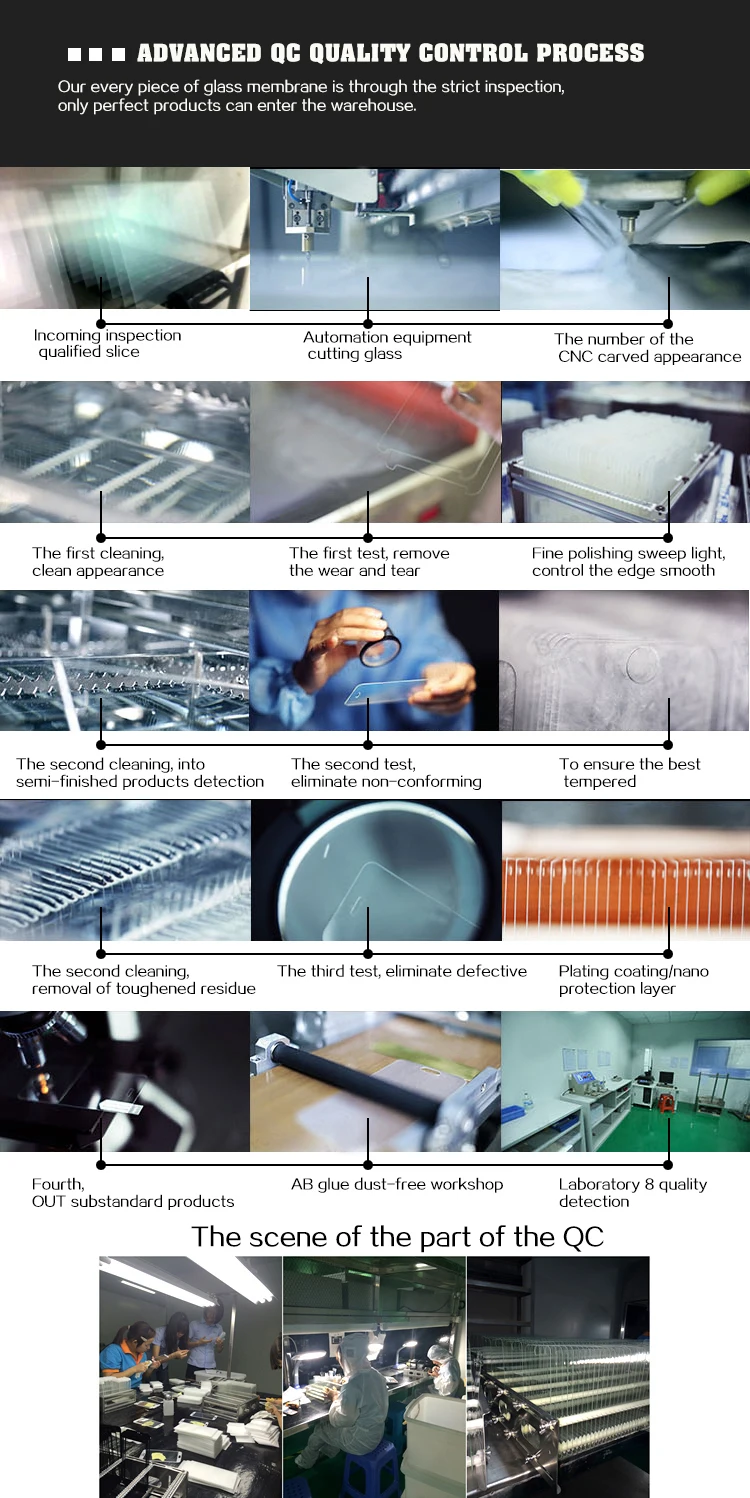 ADVANCED QC QUALITY CONTROL PROCESS

Our every piece of glass membrane is through the strict inspection, only perfect products can enter the warehouse.

Incoming inspection qualified slice

Automation equipment cutting glass

The number of the CNC carved appearance

The first cleaning, clean appearance

The first test, remove the wear and tear

Fine polishing sweep light, control the edge smooth

The second cleaning, into semi-finished products detection

The second test, eliminate non-conforming

To ensure the best tempered

The second cleaning, removal of toughened residue

The third test, eliminate defective

Plating coating/nano protection layer

Fourth, OUT substandard products

AB glue dust-free workshop

Laboratory 8 quality detection

The scene of the part of the QC