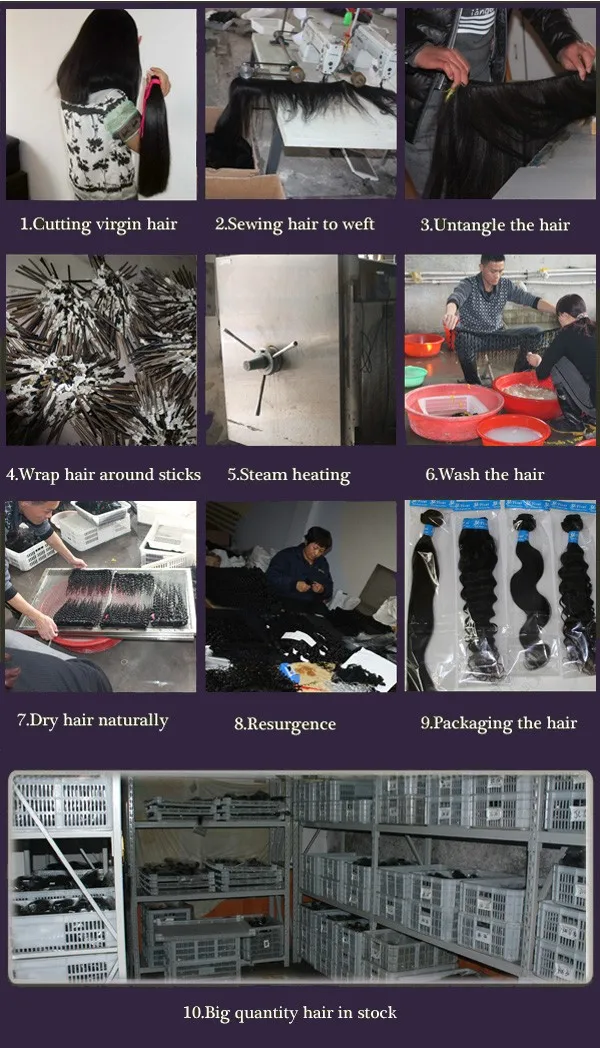 1.Cutting virgin hair

2.Sewing hair to weft

3.Untangle the hair

4.Wrap hair around sticks

5.Steam heating

6.Wash the hair

7.Dry hair naturally

8.Resurgence

9.Packaging the hair

10.Big quantity hair in stock