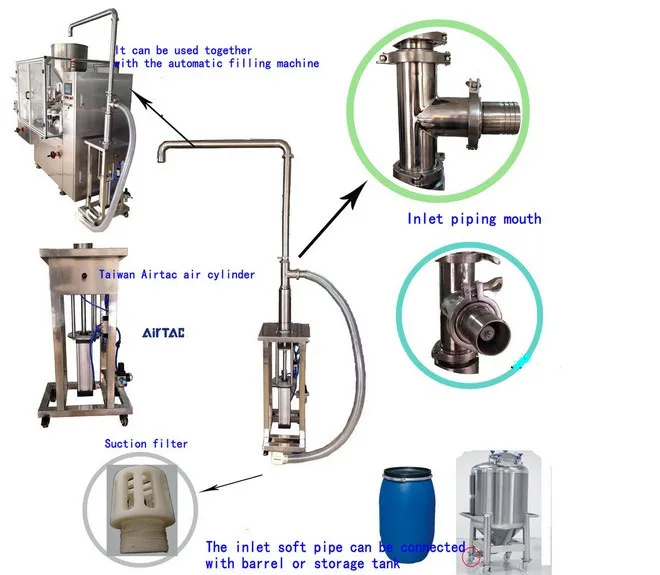 It can be used together with the automatic filling machine

Inlet piping mouth

Taiwan Airtac air cylinder

AirTAC

Suction filter

The inlet soft pipe can be connected with barrel or storage tank