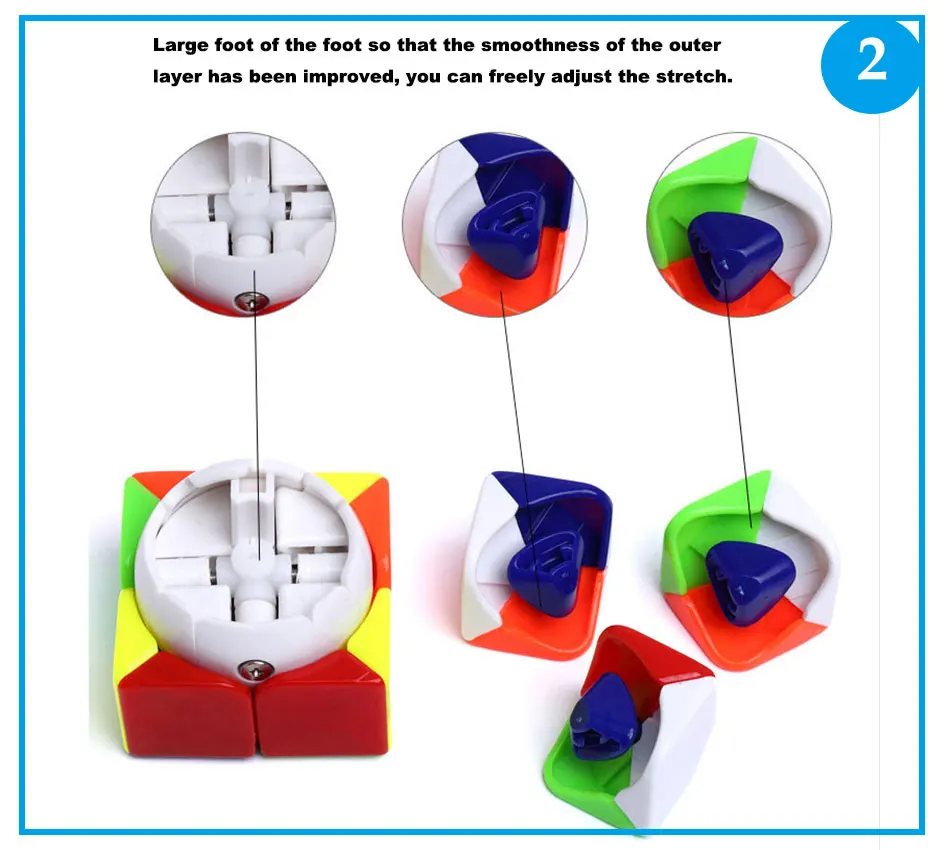 Large foot of the foot so that the smoothness of the outer layer has been improved, you can freely adjust the stretch.

2