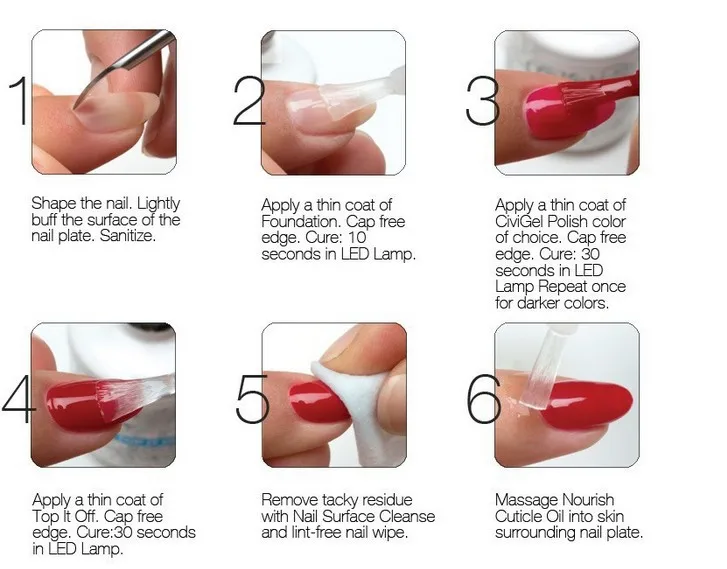 1

Shape the nail. Lightly buff the surface of the nail plate. Sanitize.

2

Apply a thin coat of Foundation. Cap free edge. Cure: 10 seconds in LED Lamp.

3

Apply a thin coat of CiviGel Polish color of choice. Cap free edge. Cure: 30 seconds in LED Lamp Repeat once for darker colors.

4

Apply a thin coat of Top It Off. Cap free edge. Cure:30 seconds in LED Lamp.

5

Remove tacky residue with Nail Surface Cleanse and lint-free nail wipe.

6

Massage Nourish Cuticle Oil into skin surrounding nail plate.