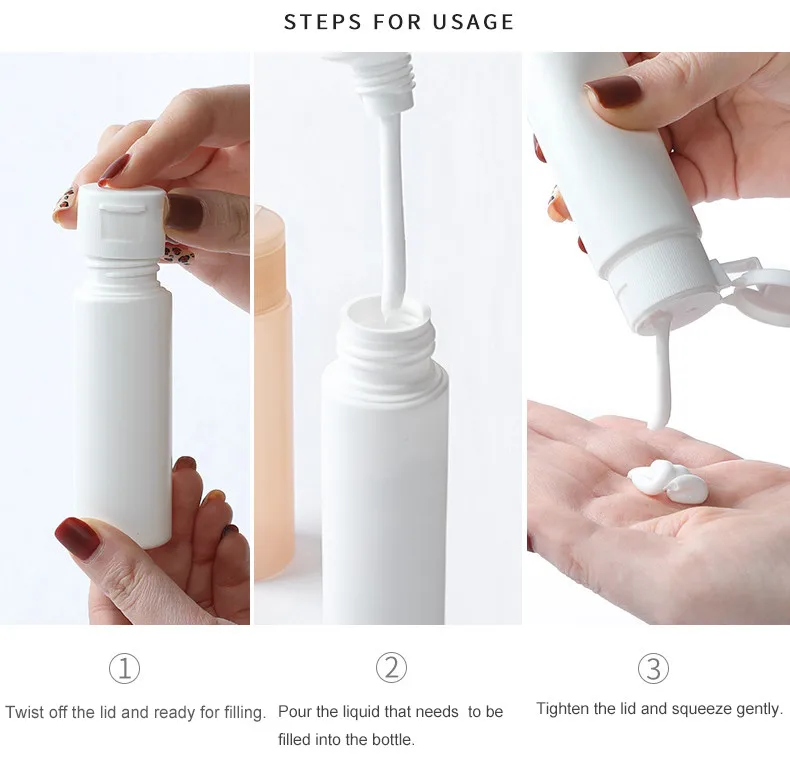 STEPS FOR USAGE

①

Twist off the lid and ready for filling.

②

Pour the liquid that needs to be filled into the bottle.

③

Tighten the lid and squeeze gently.