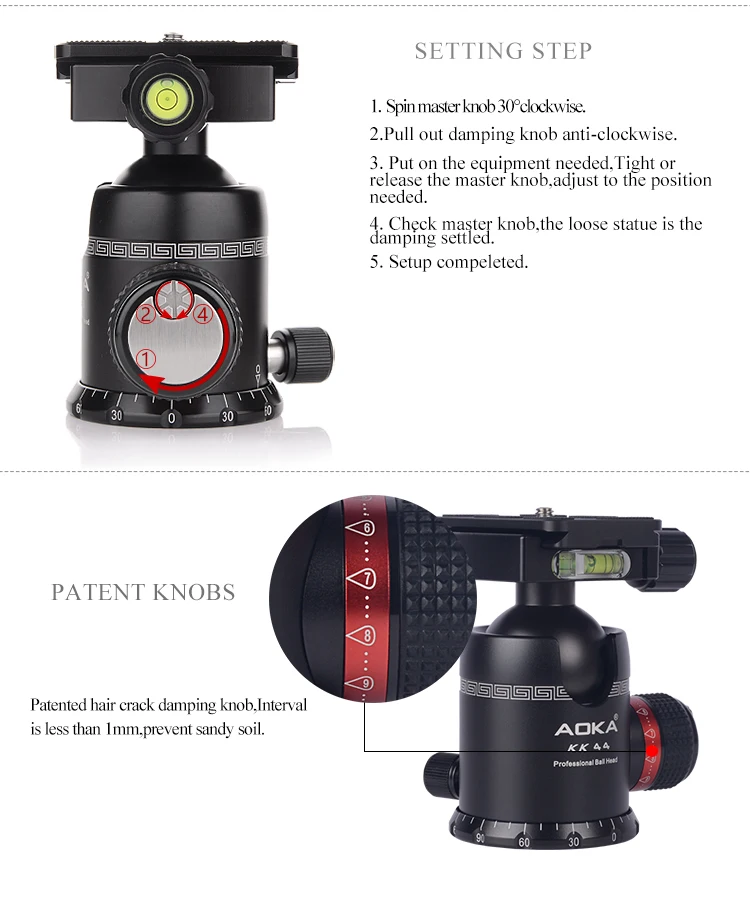 SETTING STEP

1. Spin master knob 30°clockwise.

2.Pull out damping knob anti-clockwise.

3. Put on the equipment needed,Tight or release the master knob,adjust to the position needed.

4. Check master knob,the loose statue is the damping settled.

5. Setup compeleted.

② ④ ①

60 30 0 30 60

PATENT KNOBS

Patented hair crack damping knob,Interval is less than 1mm,prevent sandy soil.

6 7 8 9

AOKA
KK 44
Professional Ball Head

90 60 30 0