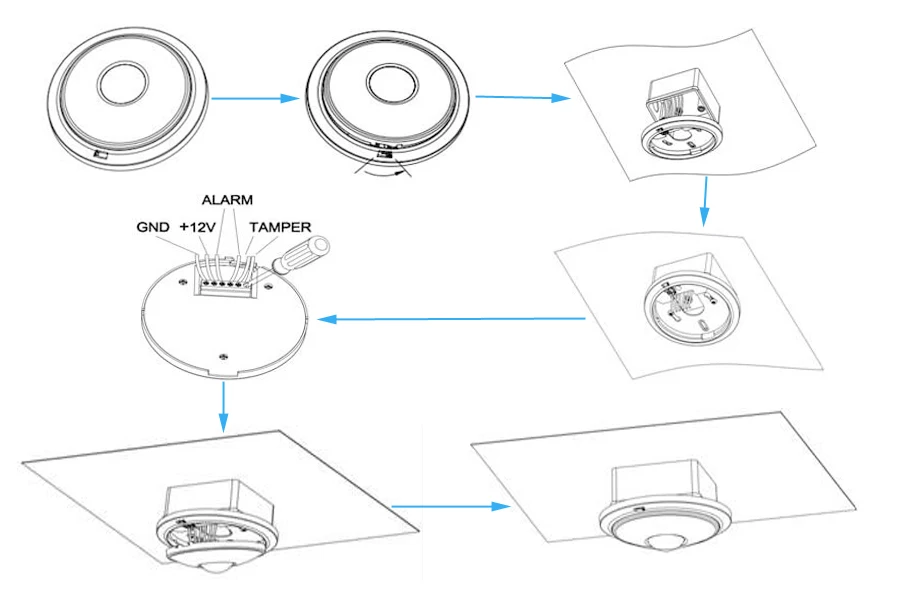 ALARM
GND +12V TAMPER