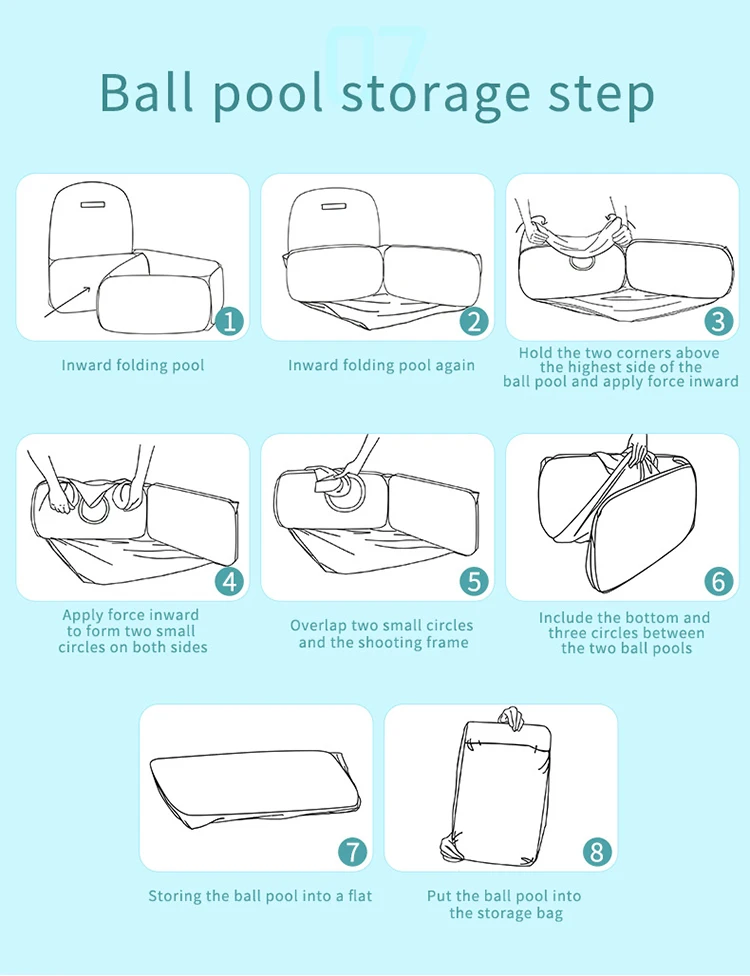 07

Ball pool storage step

1
Inward folding pool

2
Inward folding pool again

3
Hold the two corners above the highest side of the ball pool and apply force inward

4
Apply force inward to form two small circles on both sides

5
Overlap two small circles and the shooting frame

6
Include the bottom and three circles between the two ball pools

7
Storing the ball pool into a flat

8
Put the ball pool into the storage bag