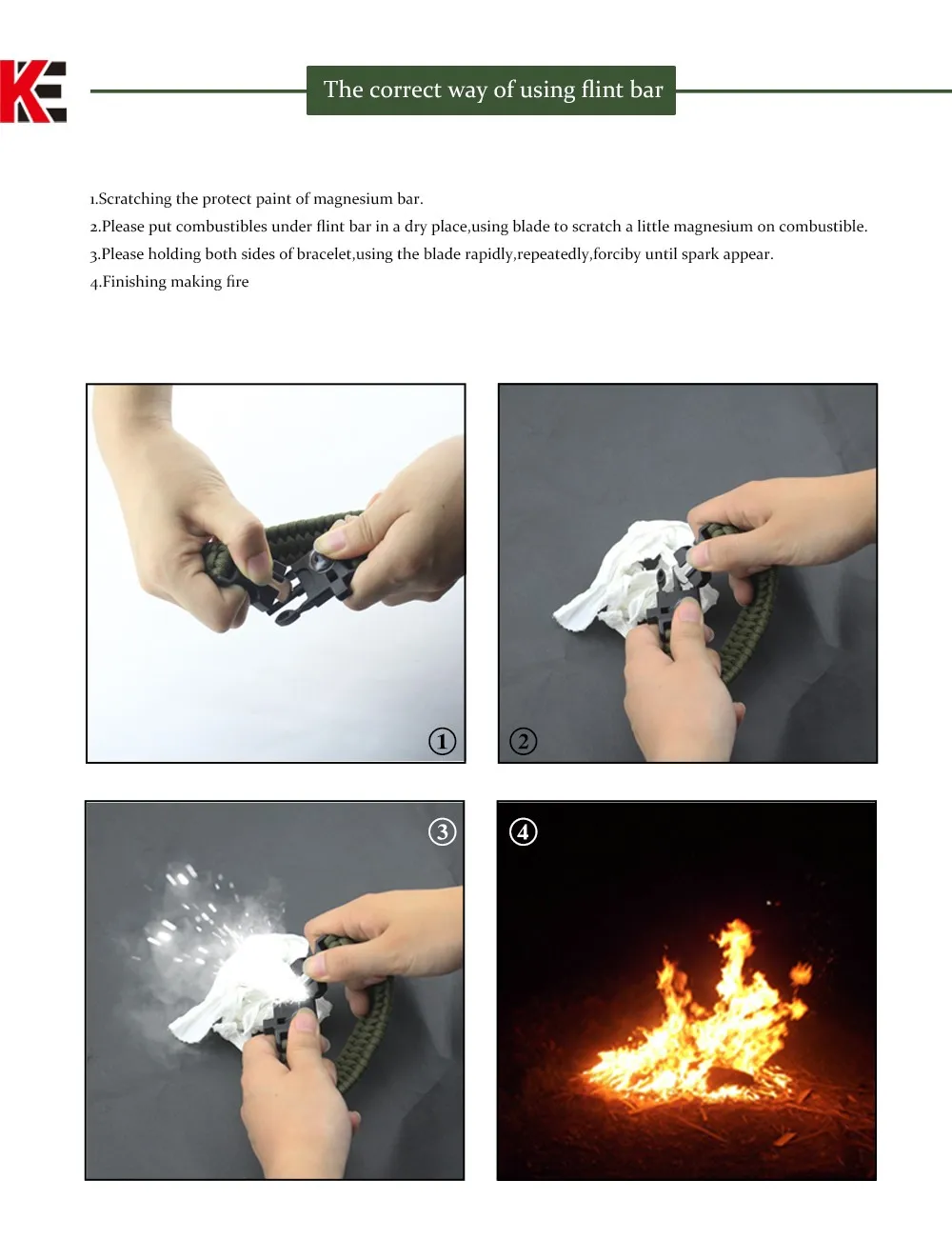 KE

The correct way of using flint bar

1.Scratching the protect paint of magnesium bar.
2.Please put combustibles under flint bar in a dry place,using blade to scratch a little magnesium on combustible.
3.Please holding both sides of bracelet,using the blade rapidly,repeatedly,forciby until spark appear.
4.Finishing making fire

①
②
③
④