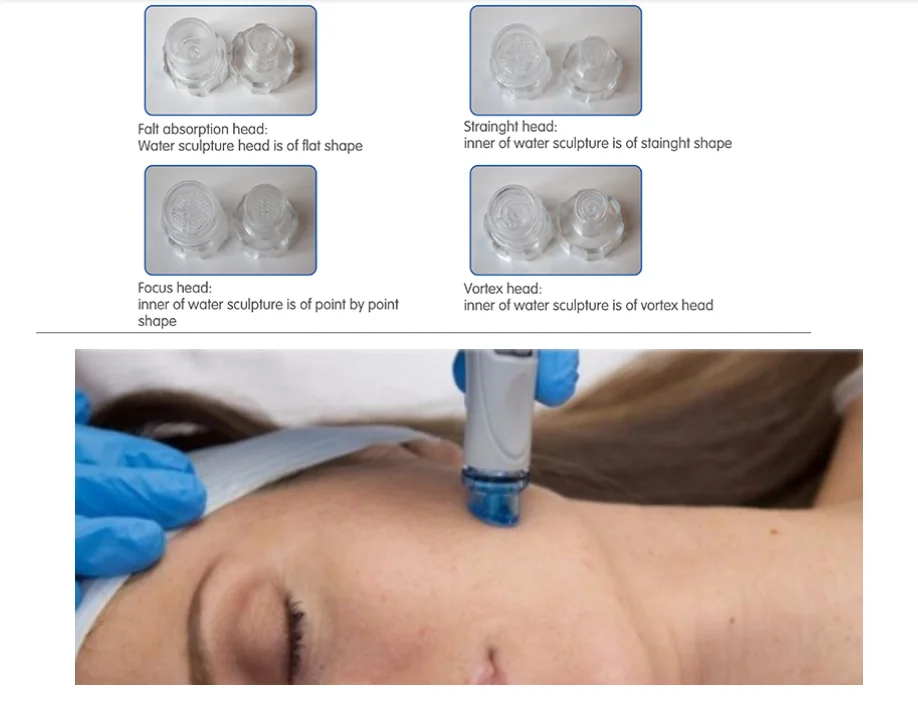 Falt absorption head:
Water sculpture head is of flat shape

Strainght head:
inner of water sculpture is of stainght shape

Focus head:
inner of water sculpture is of point by point shape

Vortex head:
inner of water sculpture is of vortex head