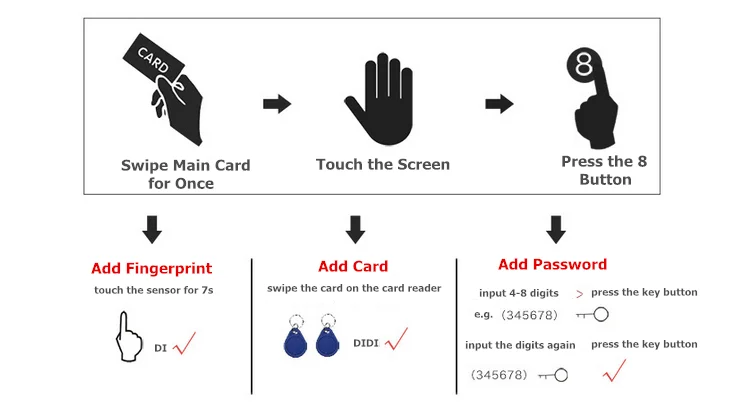 CARD

Swipe Main Card for Once

Touch the Screen

8

Press the 8 Button

Add Fingerprint

touch the sensor for 7s

DI

Add Card

swipe the card on the card reader

DIDI

Add Password

input 4-8 digits > press the key button

e.g. (345678)

input the digits again press the key button

(345678)