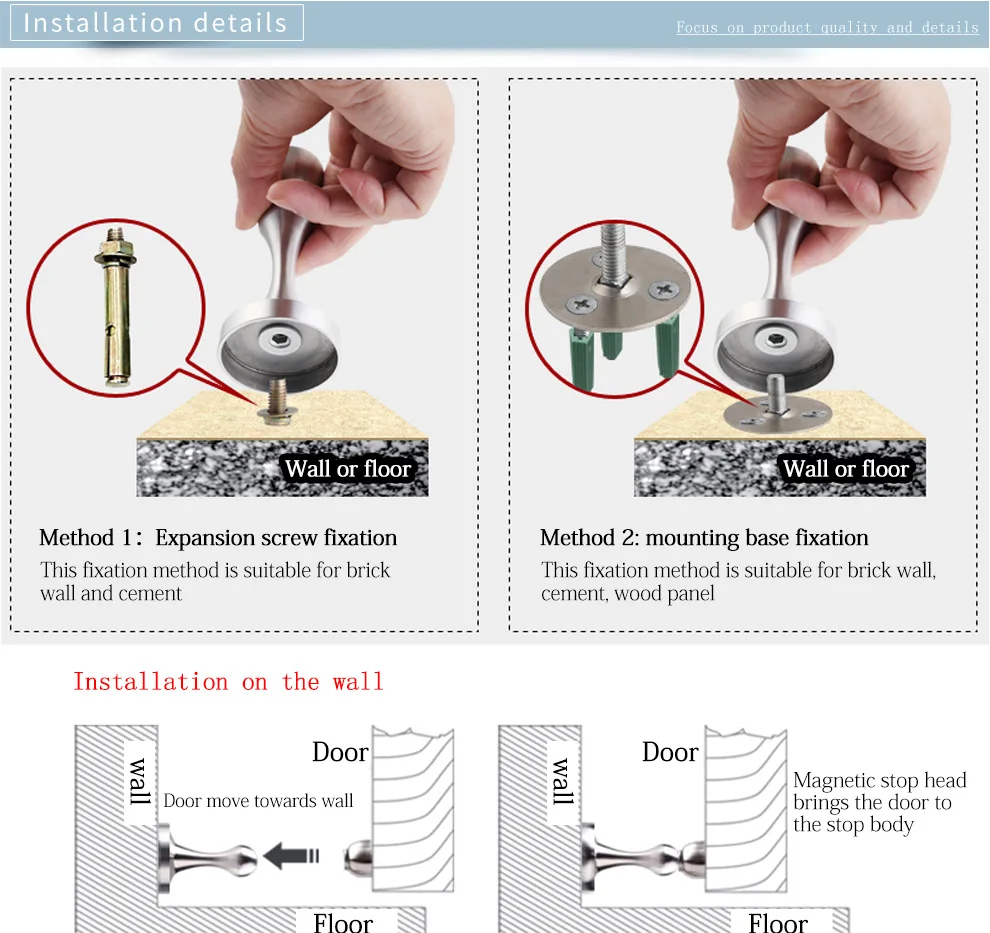 Installation details

Focus on product quality and details

Wall or floor

Method 1: Expansion screw fixation

This fixation method is suitable for brick wall and cement

Wall or floor

Method 2: mounting base fixation

This fixation method is suitable for brick wall, cement, wood panel

Installation on the wall

wall

Door

Door move towards wall

Floor

wall

Door

Magnetic stop head brings the door to the stop body

Floor