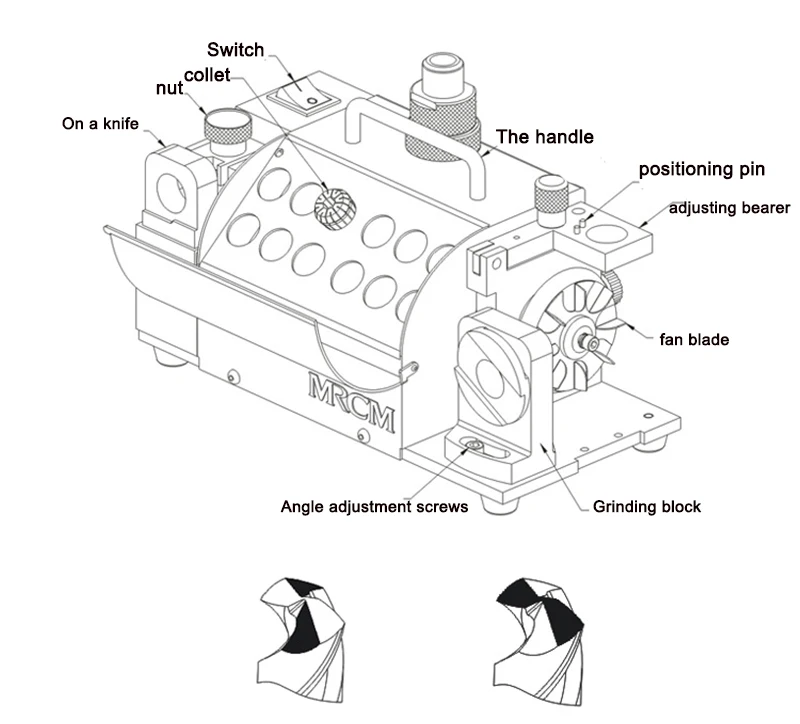 Switch
collet
nut
On a knife
The handle
positioning pin
adjusting bearer
fan blade
MRCM
Angle adjustment screws
Grinding block