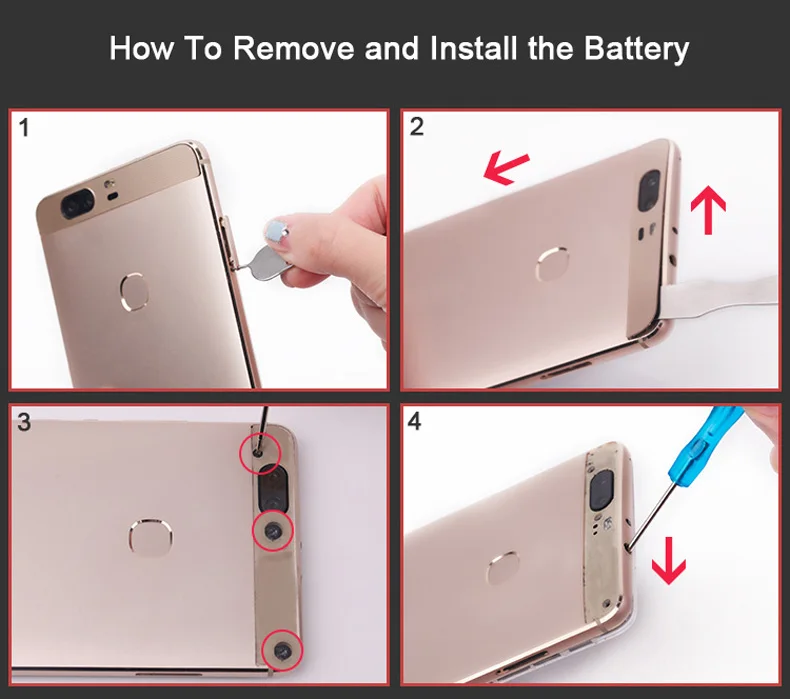 How To Remove and Install the Battery

1

2

3

4