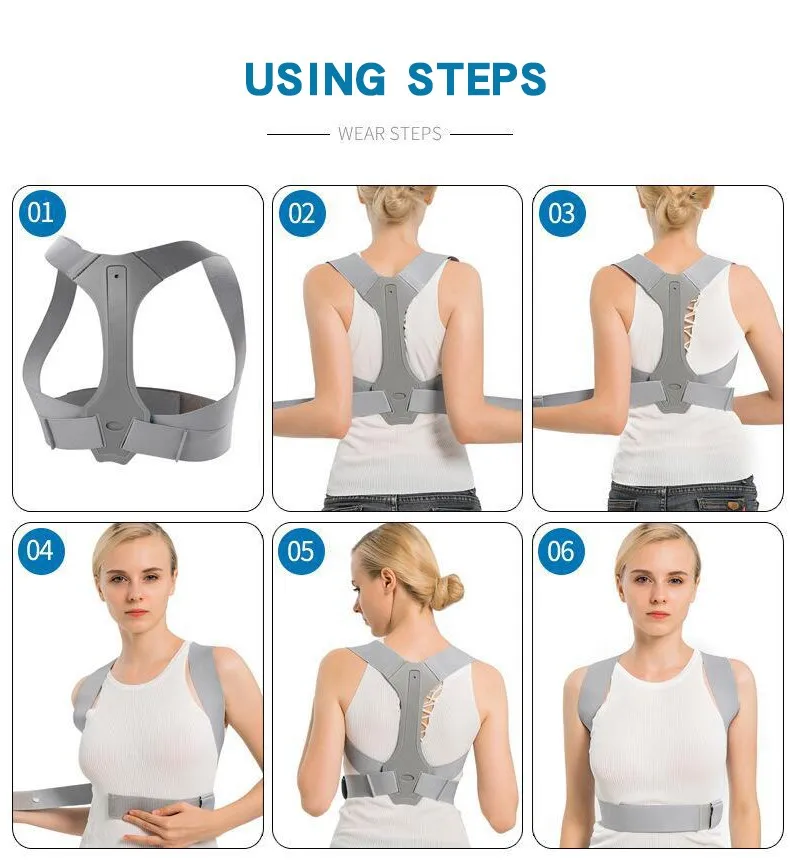 USING STEPS

WEAR STEPS

01

02

03

04

05

06