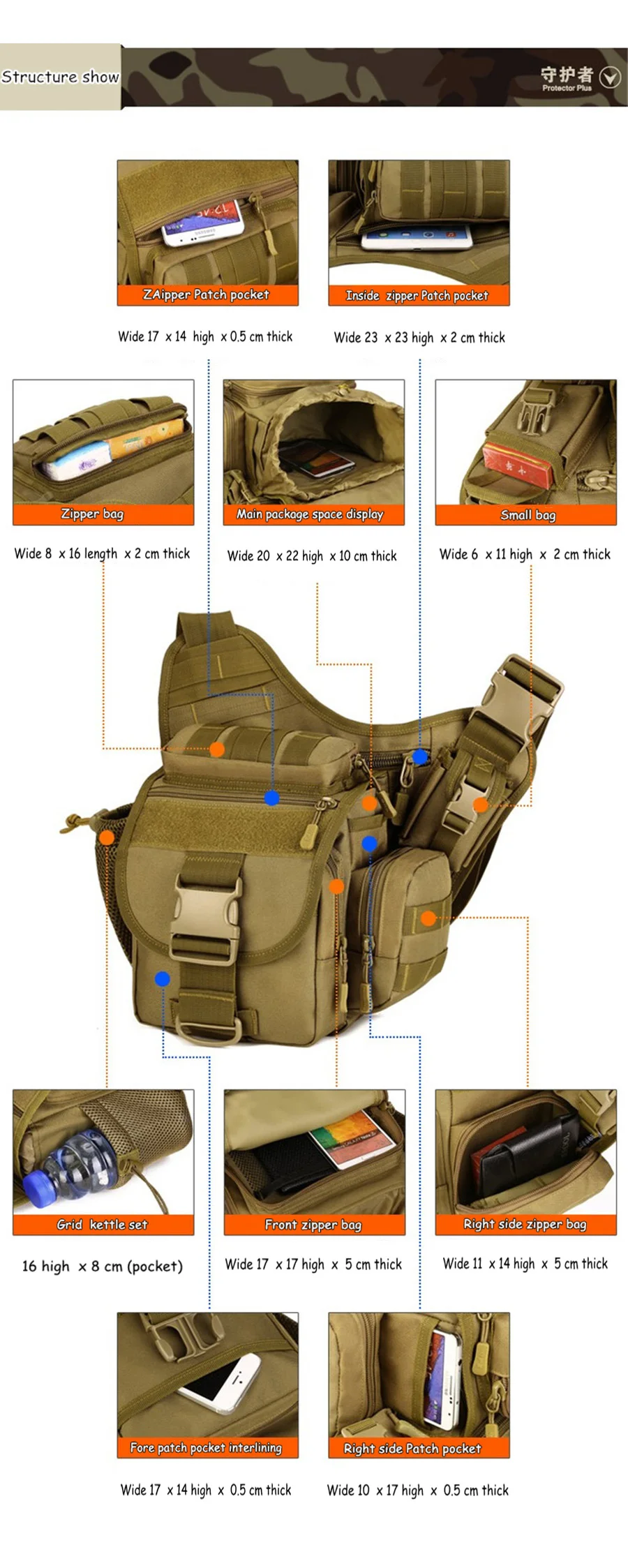 Structure show

守护者
Protector Plus

ZAipper Patch pocket

Wide 17 x 14 high x 0.5 cm thick

Inside zipper Patch pocket

Wide 23 x 23 high x 2 cm thick

Zipper bag

Wide 8 x 16 length x 2 cm thick

Main package space display

Wide 20 x 22 high x 10 cm thick

Small bag

Wide 6 x 11 high x 2 cm thick

Grid kettle set

16 high x 8 cm (pocket)

Front zipper bag

Wide 17 x 17 high x 5 cm thick

Right side zipper bag

Wide 11 x 14 high x 5 cm thick

Fore patch pocket interlining

Wide 17 x 14 high x 0.5 cm thick

Right side Patch pocket

Wide 10 x 17 high x 0.5 cm thick