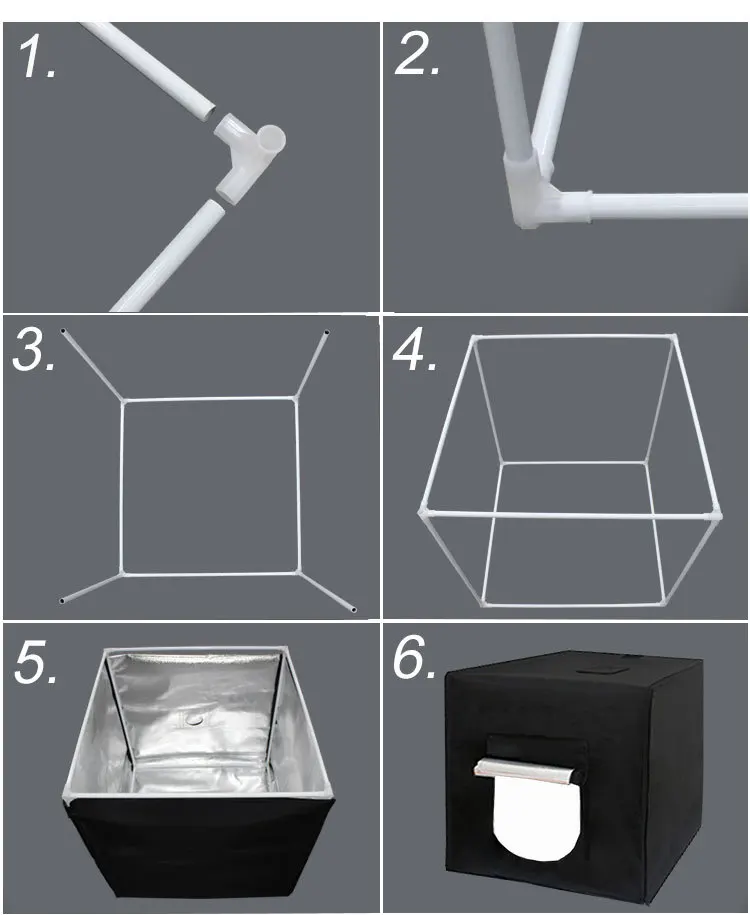 1.

2.

3.

4.

5.

6.