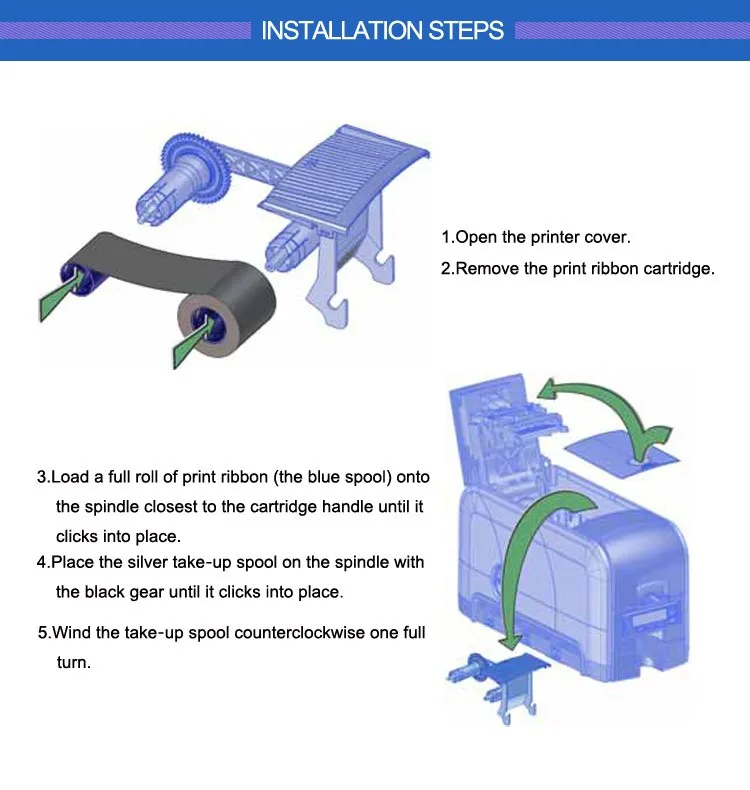 INSTALLATION STEPS

1.Open the printer cover.

2.Remove the print ribbon cartridge.

3.Load a full roll of print ribbon (the blue spool) onto the spindle closest to the cartridge handle until it clicks into place.

4.Place the silver take-up spool on the spindle with the black gear until it clicks into place.

5.Wind the take-up spool counterclockwise one full turn.