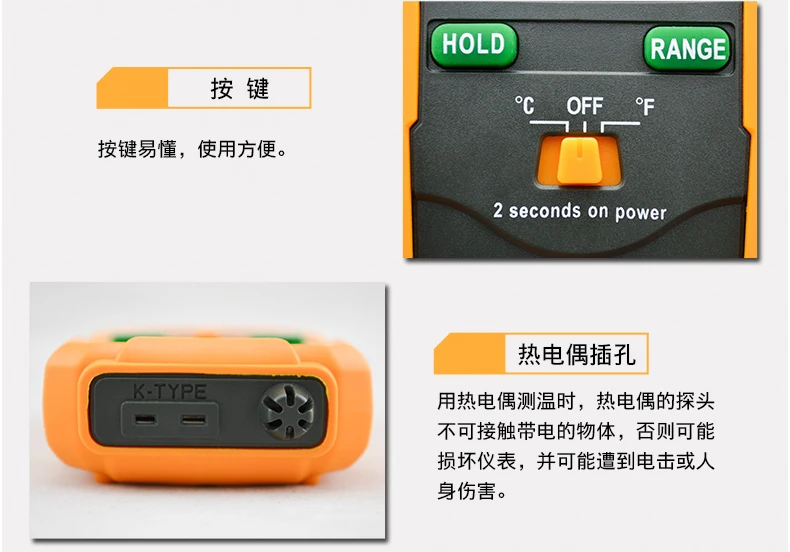 按 键

按键易懂，使用方便。

HOLD

RANGE

°C OFF °F

2 seconds on power

K-TYPE

热电偶插孔

用热电偶测温时，热电偶的探头不可接触带电的物体，否则可能损坏仪表，并可能遭到电击或人身伤害。