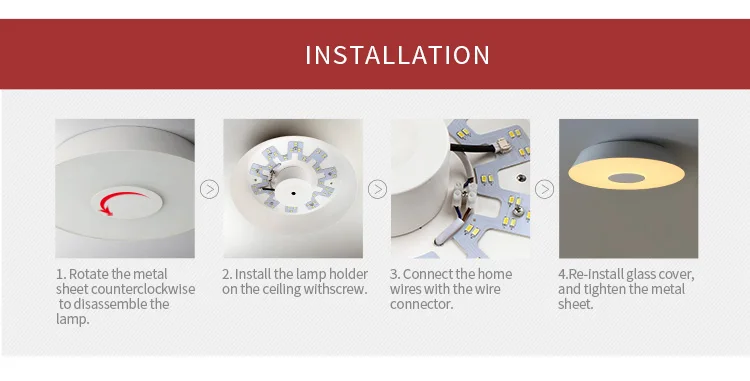 INSTALLATION

1. Rotate the metal sheet counterclockwise to disassemble the lamp.

2. Install the lamp holder on the ceiling withscrew.

3. Connect the home wires with the wire connector.

4.Re-install glass cover, and tighten the metal sheet.