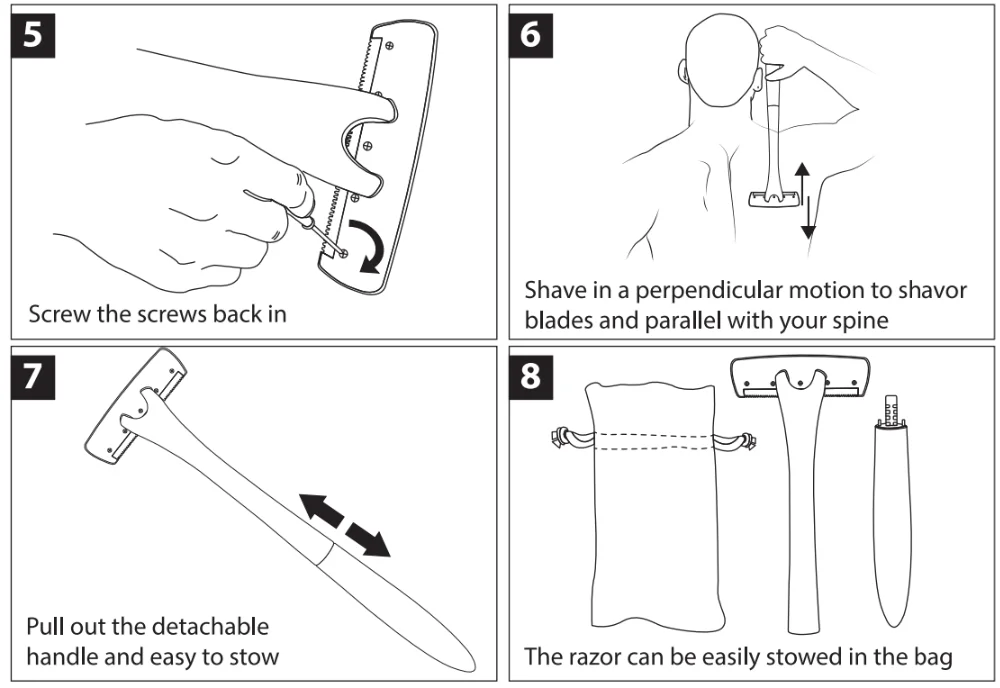 5

Screw the screws back in

6

Shave in a perpendicular motion to shavor blades and parallel with your spine

7

Pull out the detachable handle and easy to stow

8

The razor can be easily stowed in the bag