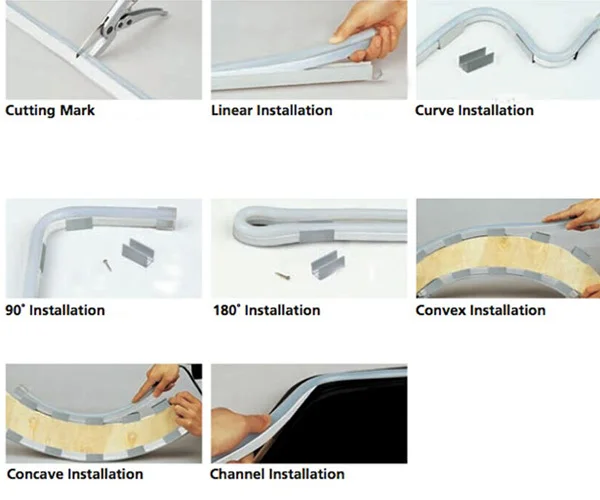 Cutting Mark

Linear Installation

Curve Installation

90° Installation

180° Installation

Convex Installation

Concave Installation

Channel Installation