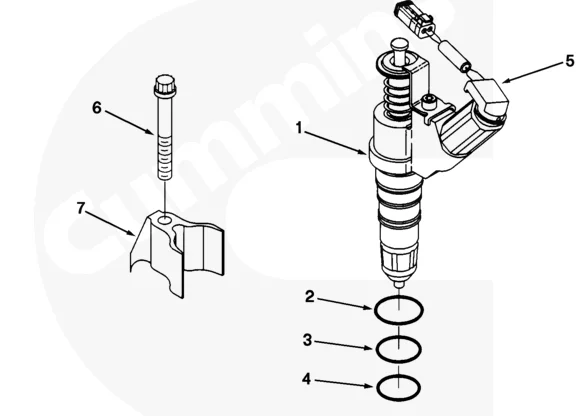 Cummins

5

6

1

7

2

3

4